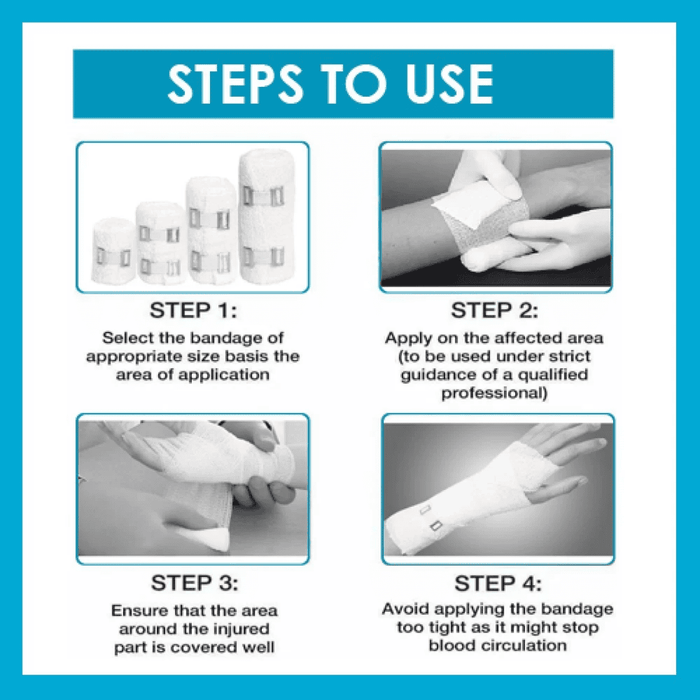 STEPS TO USE

STEP 1:
Select the bandage of appropriate size basis the area of application

STEP 2:
Apply on the affected area (to be used under strict guidance of a qualified professional)

STEP 3:
Ensure that the area around the injured part is covered well

STEP 4:
Avoid applying the bandage too tight as it might stop blood circulation