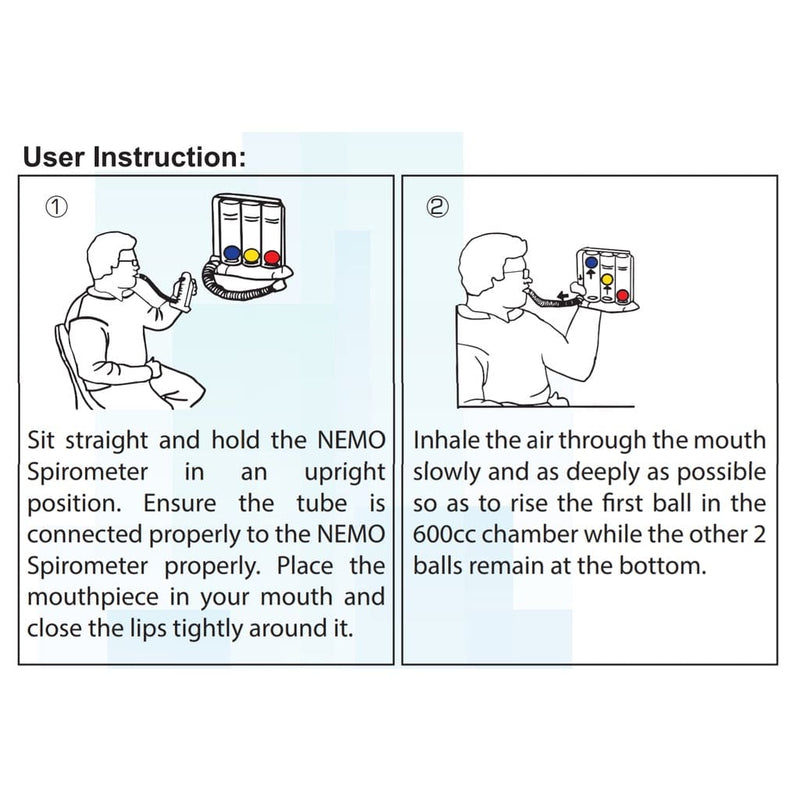 User Instruction:

①

Sit straight and hold the NEMO Spirometer in an upright position. Ensure the tube is connected properly to the NEMO Spirometer properly. Place the mouthpiece in your mouth and close the lips tightly around it.

②

Inhale the air through the mouth slowly and as deeply as possible so as to rise the first ball in the 600cc chamber while the other 2 balls remain at the bottom.