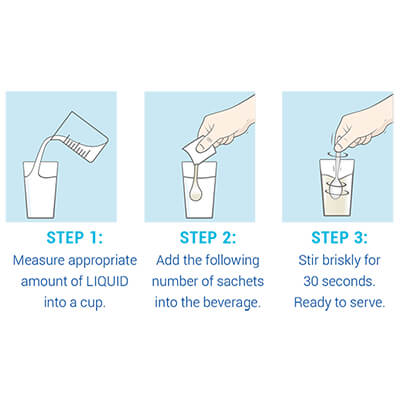 STEP 1:
Measure appropriate amount of LIQUID into a cup.

STEP 2:
Add the following number of sachets into the beverage.

STEP 3:
Stir briskly for 30 seconds. Ready to serve.