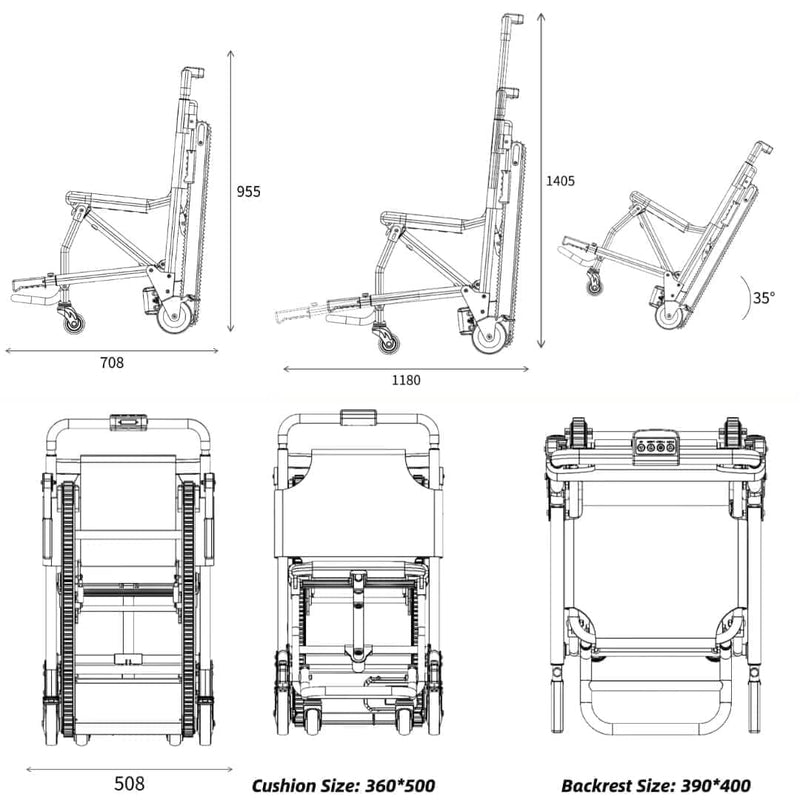 955

708

1405

1180

35°

508

Cushion Size: 360*500

Backrest Size: 390*400