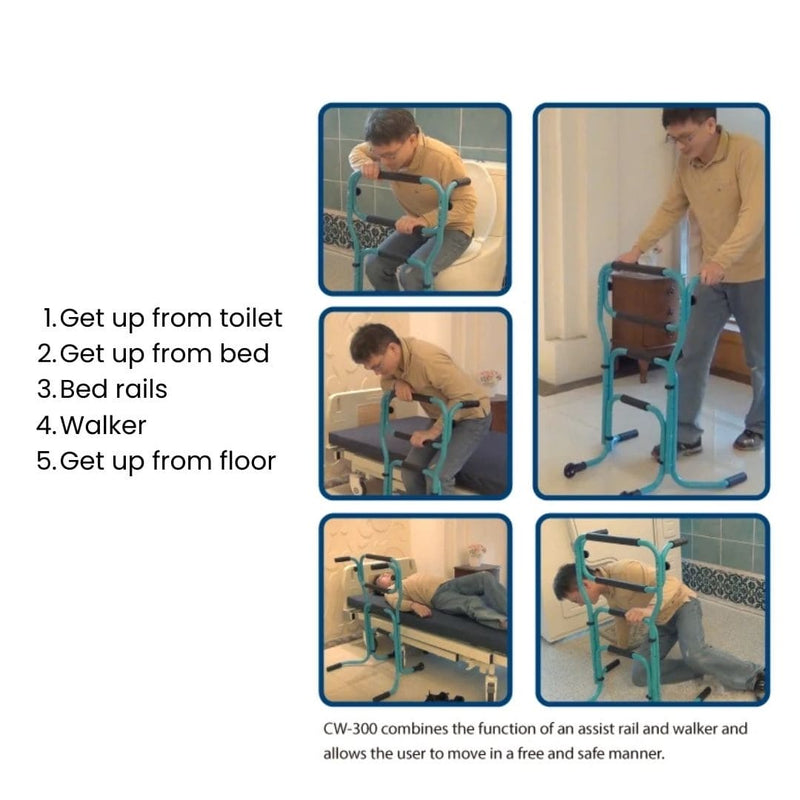 1.Get up from toilet
2.Get up from bed
3.Bed rails
4.Walker
5.Get up from floor

CW-300 combines the function of an assist rail and walker and allows the user to move in a free and safe manner.