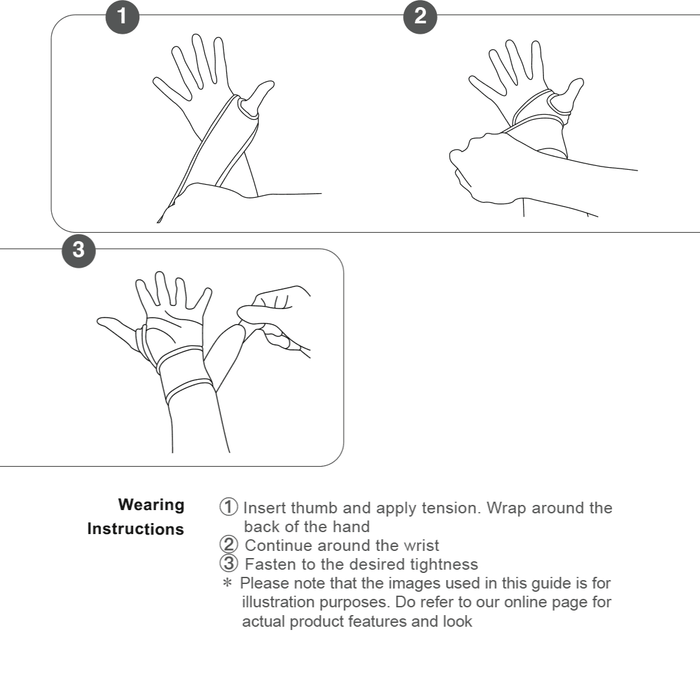 1

2

3

Wearing Instructions

① Insert thumb and apply tension. Wrap around the back of the hand
② Continue around the wrist
③ Fasten to the desired tightness
* Please note that the images used in this guide is for illustration purposes. Do refer to our online page for actual product features and look