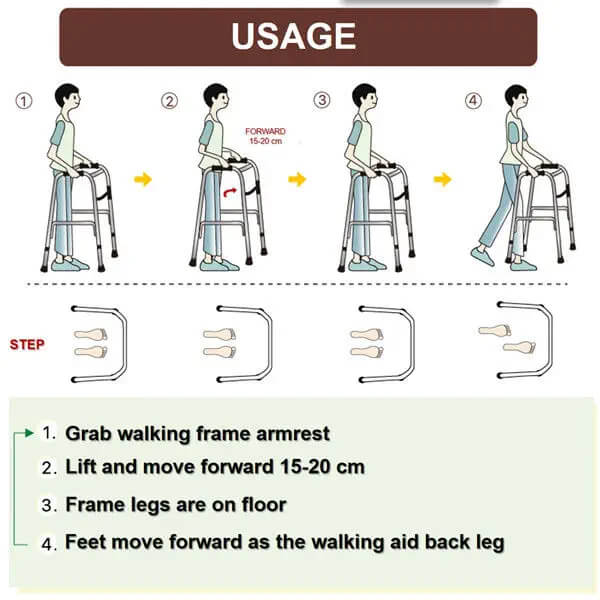 USAGE

①

②

FORWARD
15-20 cm

③

④

STEP

1. Grab walking frame armrest
2. Lift and move forward 15-20 cm
3. Frame legs are on floor
4. Feet move forward as the walking aid back leg